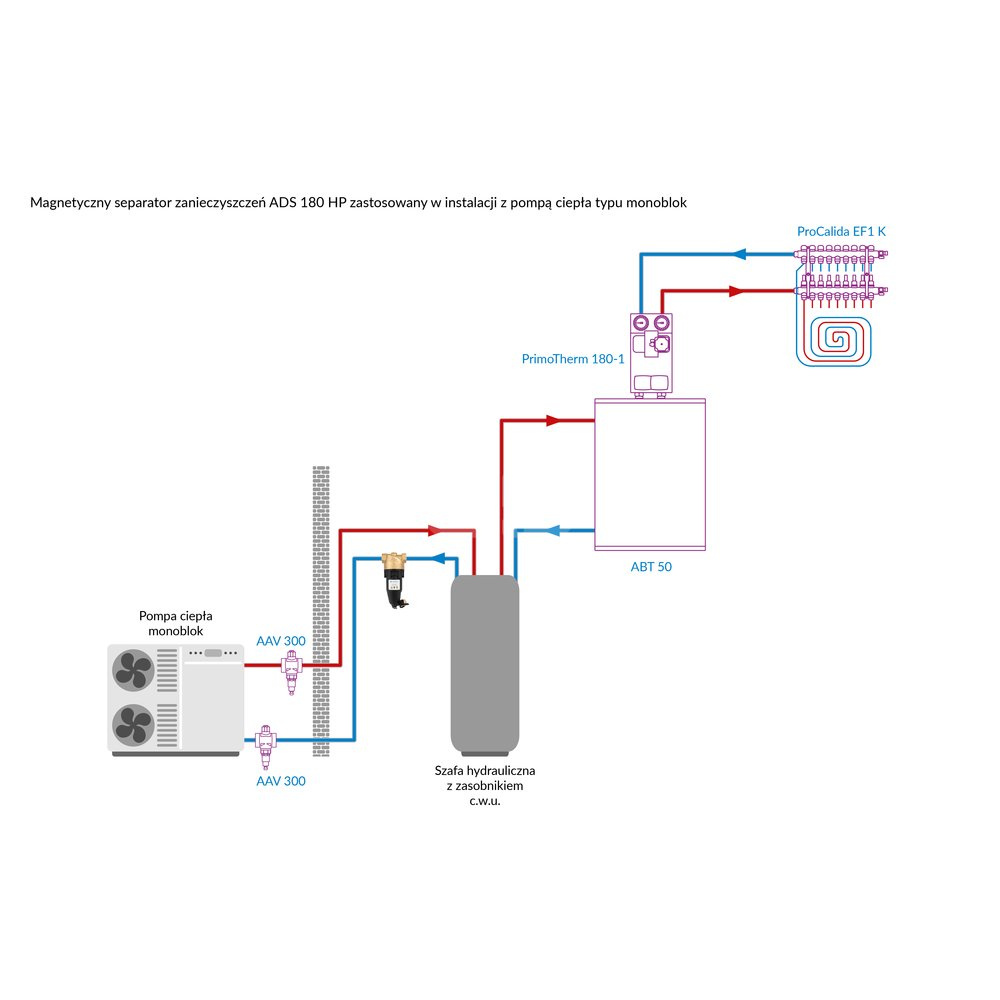 Magnetyczny separator zanieczyszczeń ADS 180 HP zastosowany w instalacji z pompą ciepła typu monoblok

ProCalida EF1 K

PrimoTherm 180-1

ABT 50

Pompa ciepła monoblok

AAV 300

AAV 300

Szafa hydrauliczna z zasobnikiem c.w.u.