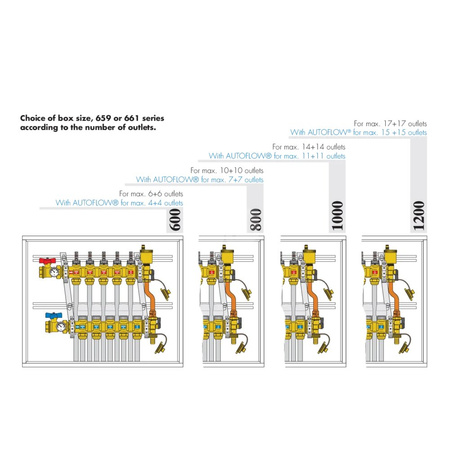 Choice of box size, 659 or 661 series according to the number of outlets.

For max. 17+17 outlets
With AUTOFLOW® for max. 15 +15 outlets

For max. 14+14 outlets
With AUTOFLOW® for max. 11+11 outlets

For max. 10+10 outlets
With AUTOFLOW® for max. 7+7 outlets

For max. 6+6 outlets
With AUTOFLOW® for max. 4+4 outlets

600

800

1000

1200