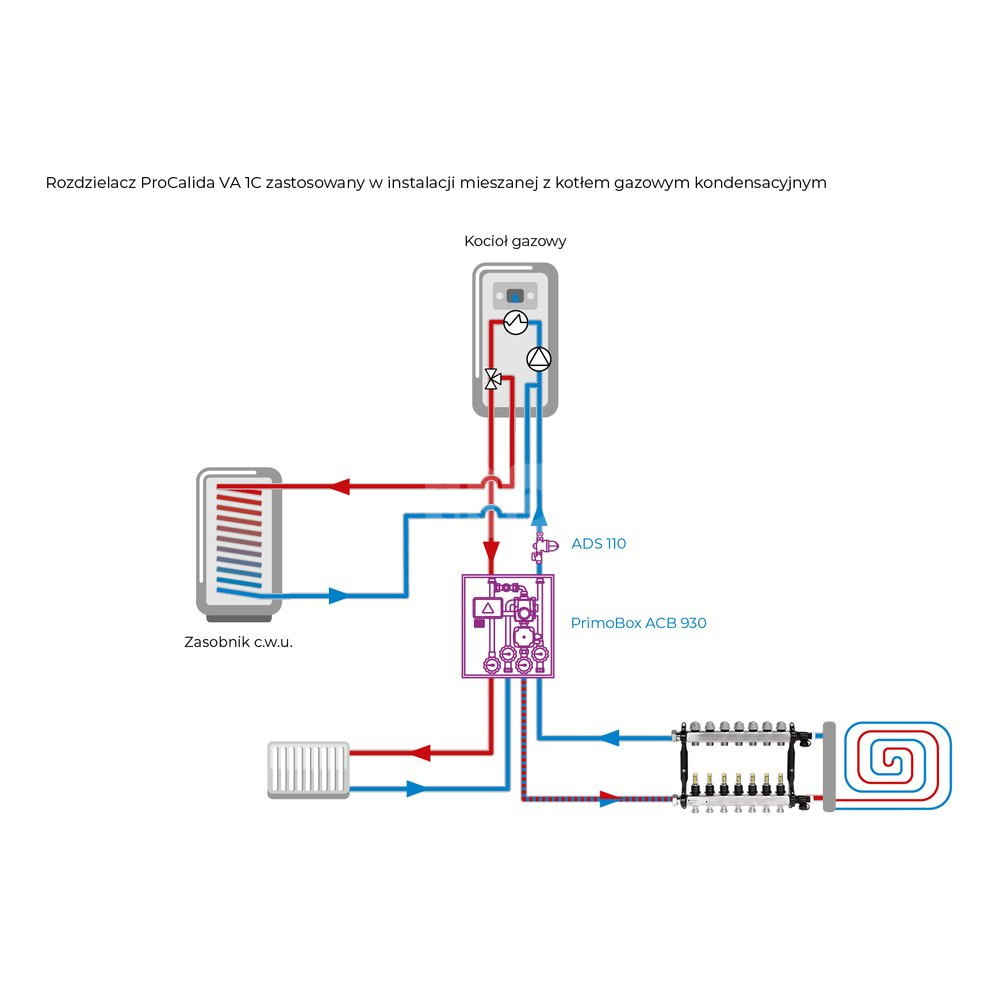 Rozdzielacz ProCalida VA 1C zastosowany w instalacji mieszanej z kotłem gazowym kondensacyjnym

Kocioł gazowy

ADS 110

PrimoBox ACB 930

Zasobnik c.w.u.