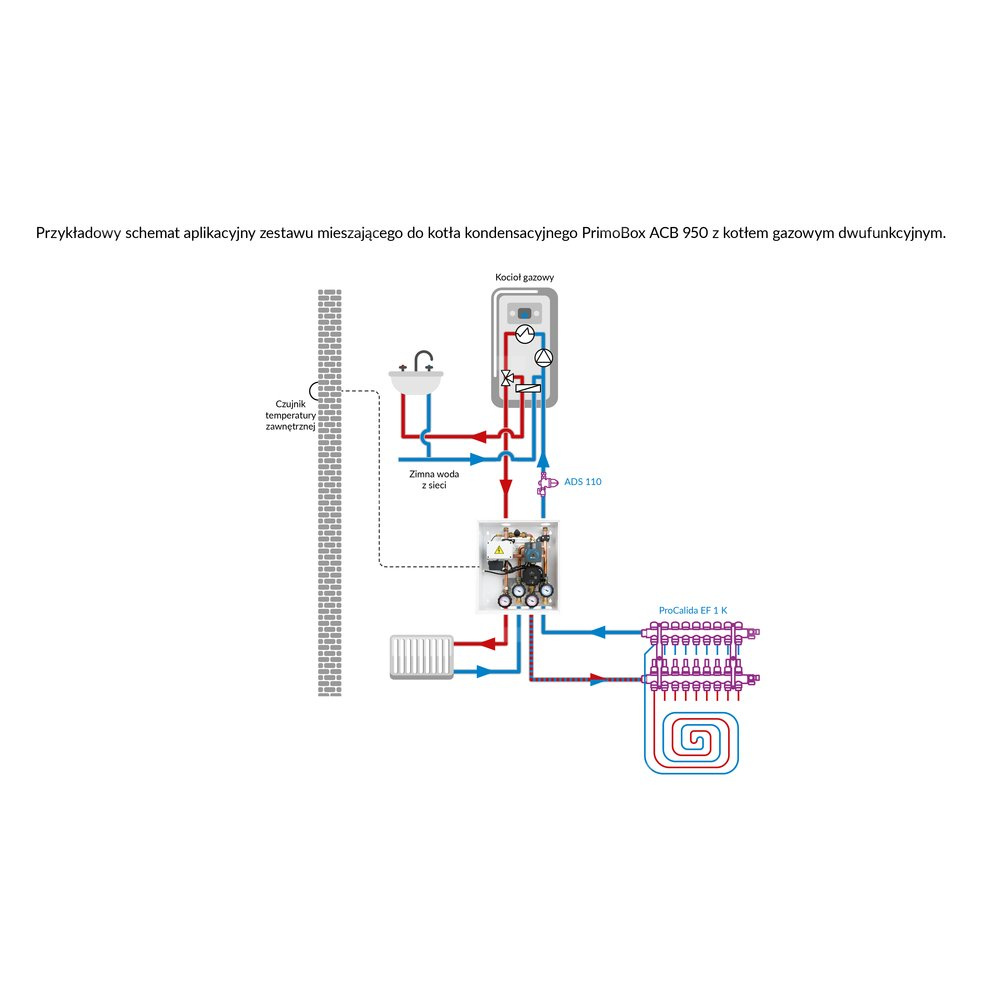 Przykładowy schemat aplikacyjny zestawu mieszającego do kotła kondensacyjnego PrimoBox ACB 950 z kotłem gazowym dwufunkcyjnym.

Kocioł gazowy

Czujnik temperatury zawnętrznej

Zimna woda z sieci

ADS 110

ProCalida EF 1 K