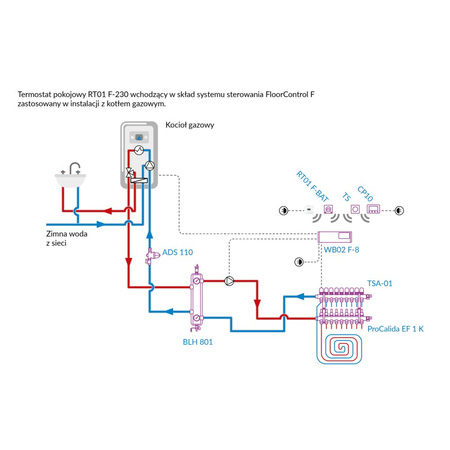 Termostat pokojowy RT01 F-230 wchodzący w skład systemu sterowania FloorControl F zastosowany w instalacji z kotłem gazowym.

Kocioł gazowy

RT01 F-BAT

TS

CP10

Zimna woda z sieci

ADS 110

WB02 F-8

TSA-01

ProCalida EF 1 K

BLH 801