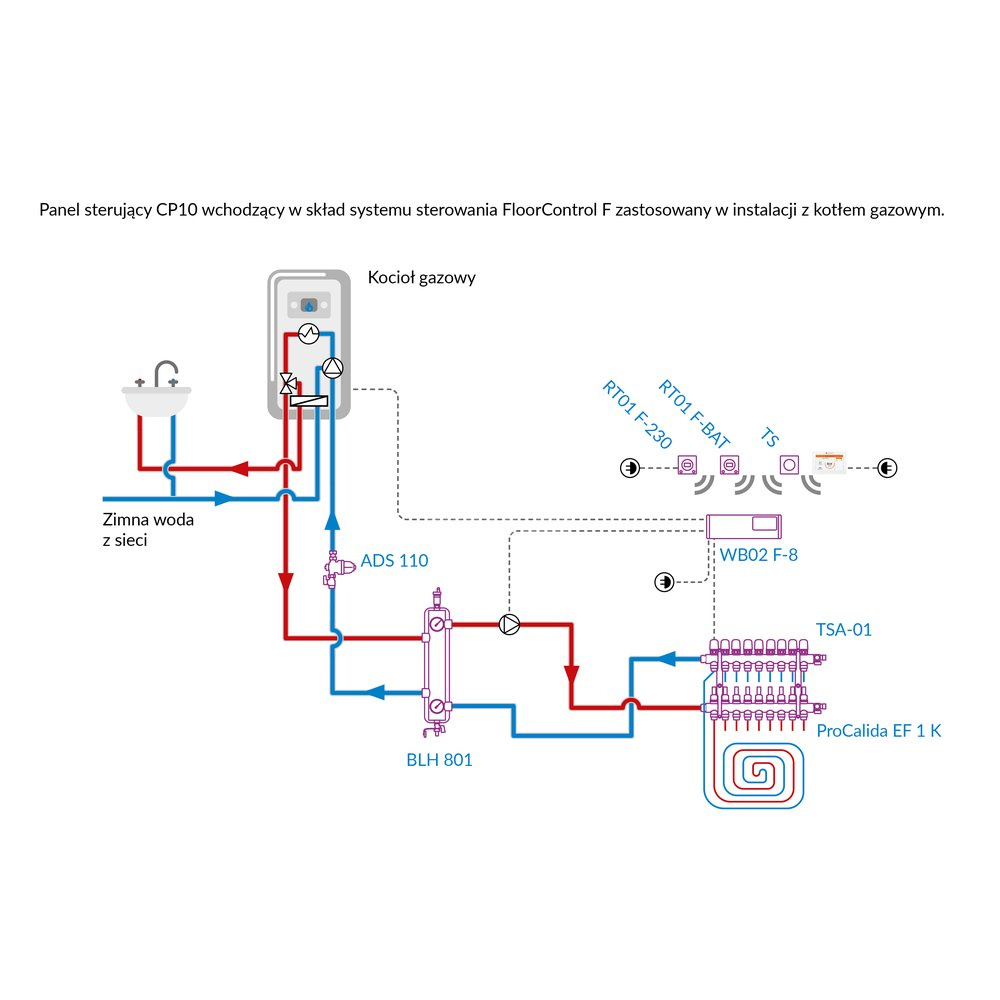 Panel sterujący CP10 wchodzący w skład systemu sterowania FloorControl F zastosowany w instalacji z kotłem gazowym.

Kocioł gazowy

RT01 F-230

RT01 F-BAT

TS

Zimna woda
z sieci

ADS 110

WB02 F-8

TSA-01

ProCalida EF 1 K

BLH 801