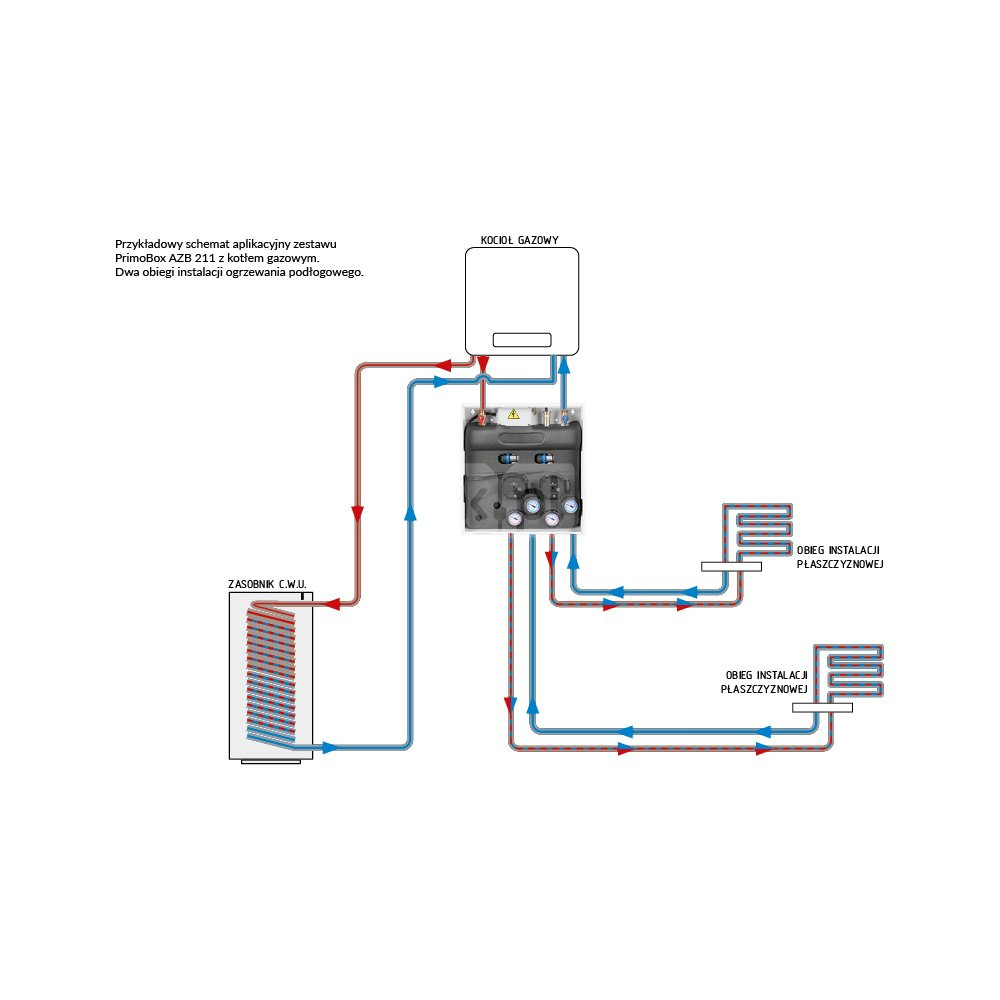 Przykładowy schemat aplikacyjny zestawu PrimoBox AZB 211 z kotłem gazowym. Dwa obiegi instalacji ogrzewania podłogowego.

KOCIOŁ GAZOWY

ZASOBNIK C.W.U.

OBIEG INSTALACJI PŁASZCZYZNOWEJ

OBIEG INSTALACJI PŁASZCZYZNOWEJ