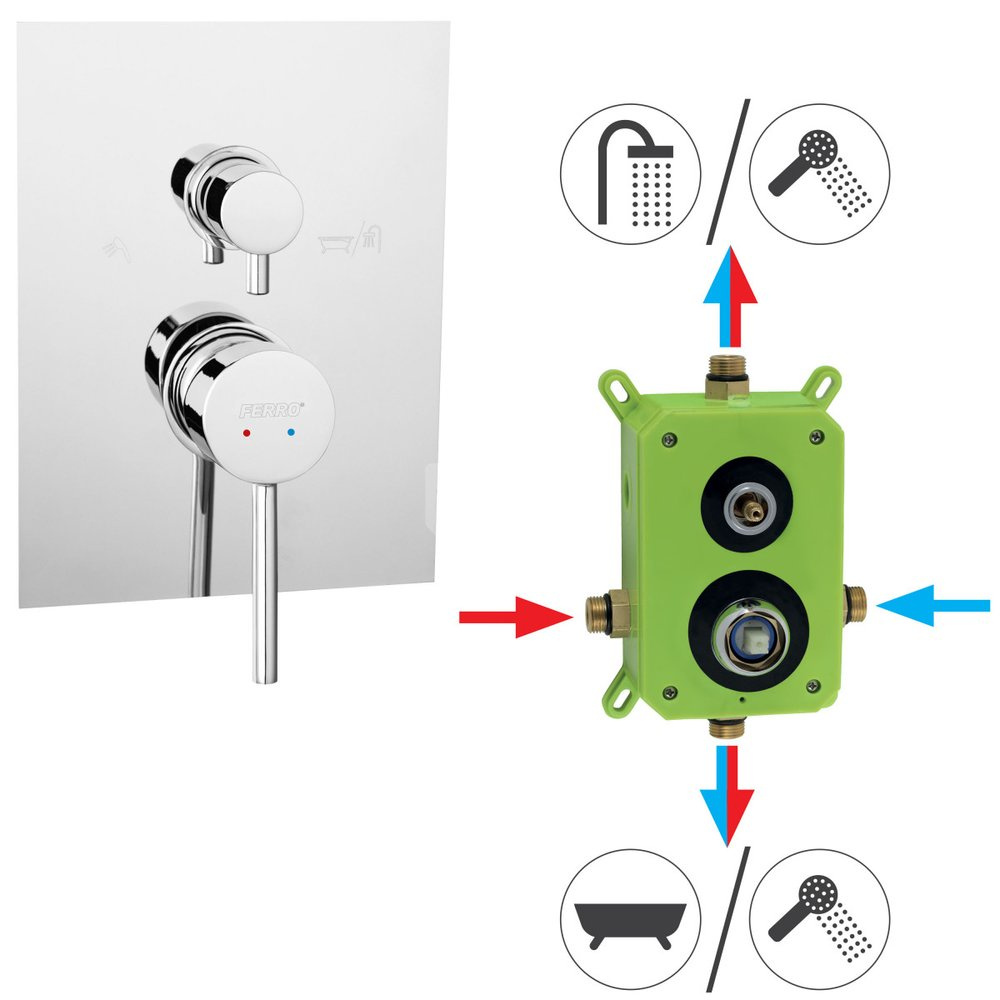 FERRO®