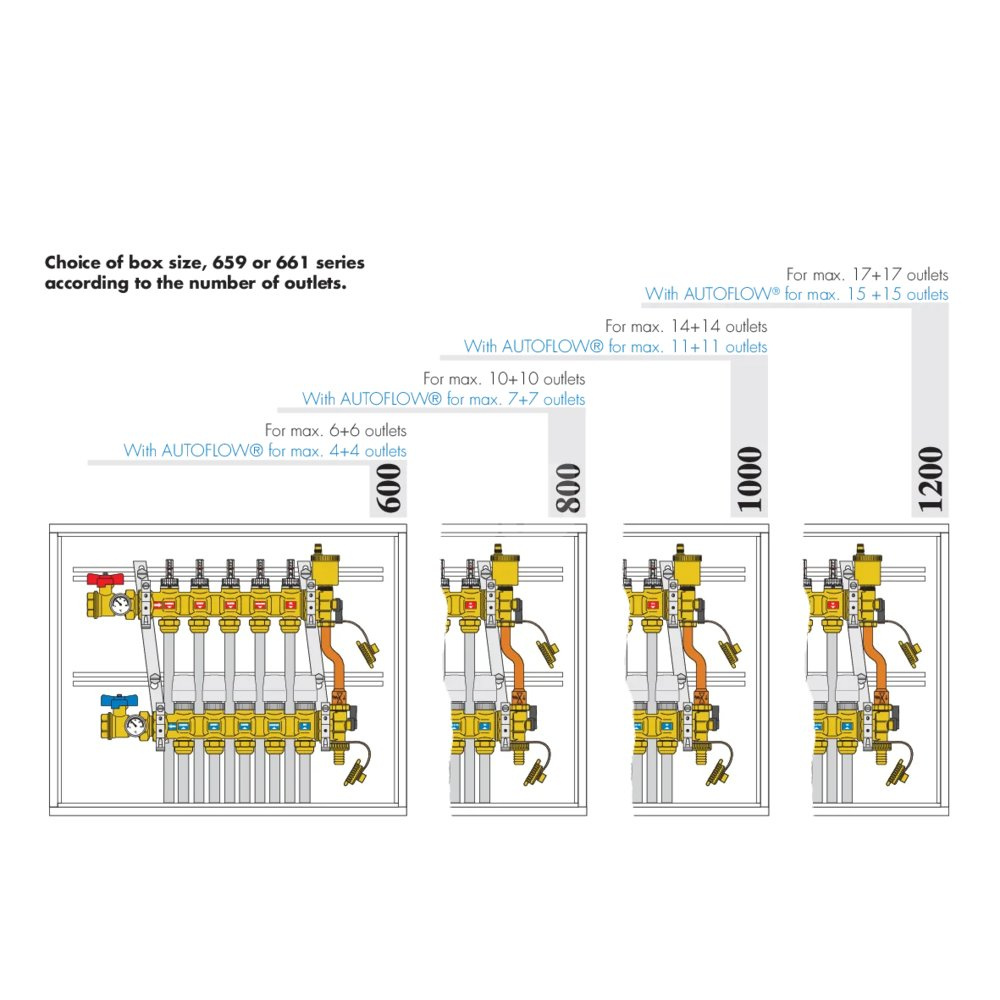 Choice of box size, 659 or 661 series according to the number of outlets.

For max. 17+17 outlets
With AUTOFLOW® for max. 15 +15 outlets

For max. 14+14 outlets
With AUTOFLOW® for max. 11+11 outlets

For max. 10+10 outlets
With AUTOFLOW® for max. 7+7 outlets

For max. 6+6 outlets
With AUTOFLOW® for max. 4+4 outlets

600

800

1000

1200