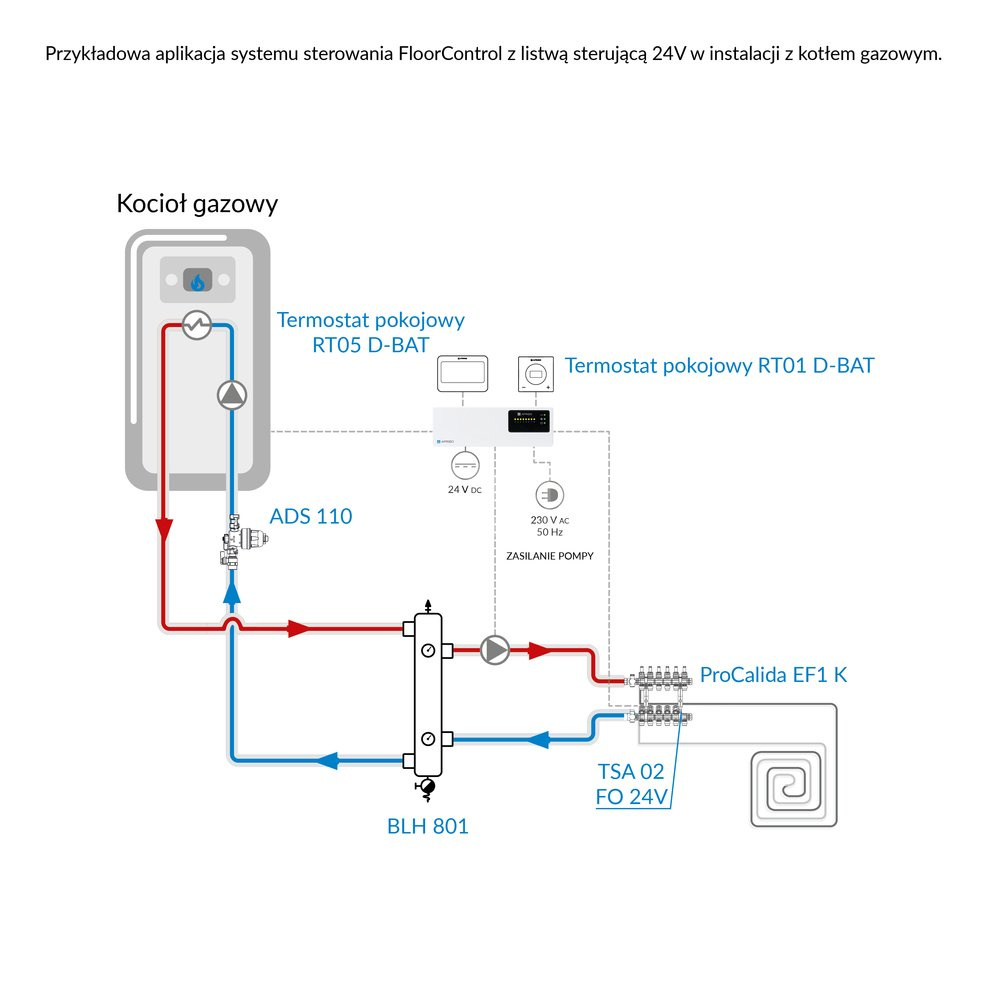 Przykładowa aplikacja systemu sterowania FloorControl z listwą sterującą 24V w instalacji z kotłem gazowym.

Kocioł gazowy

Termostat pokojowy RT05 D-BAT

Termostat pokojowy RT01 D-BAT

24 V DC

230 V AC
50 Hz

ZASILANIE POMPY

ADS 110

ProCalida EF1 K

TSA 02
FO 24V

BLH 801