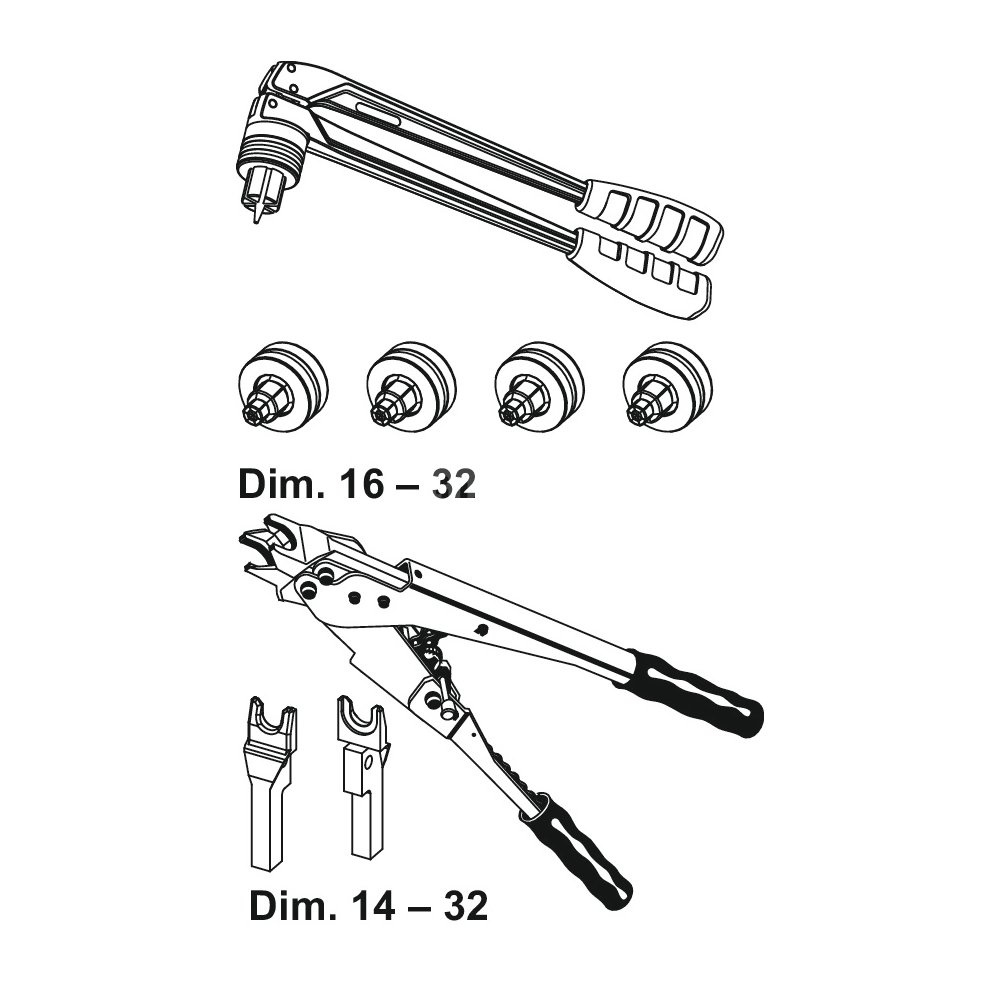 Dim. 16 – 32

Dim. 14 – 32