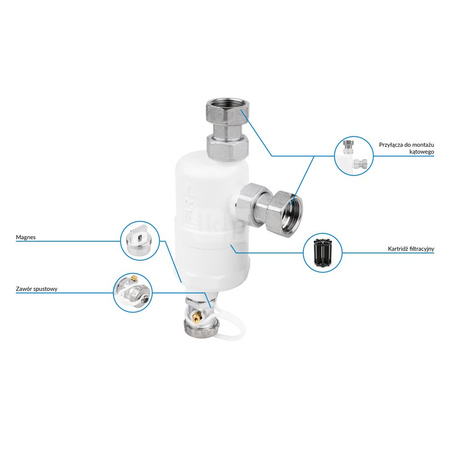 Przyłącza do montażu kątowego

Magnes

Kartridż filtracyjny

Zawór spustowy