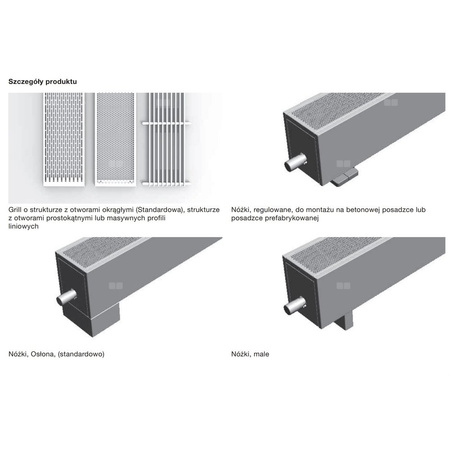 Szczegóły produktu

Grill o strukturze z otworami okrągłymi (Standardowa), strukturze z otworami prostokątnymi lub masywnych profili liniowych

Nóżki, regulowane, do montażu na betonowej posadzce lub posadzce prefabrykowanej

Nóżki, Osłona, (standardowo)

Nóżki, male