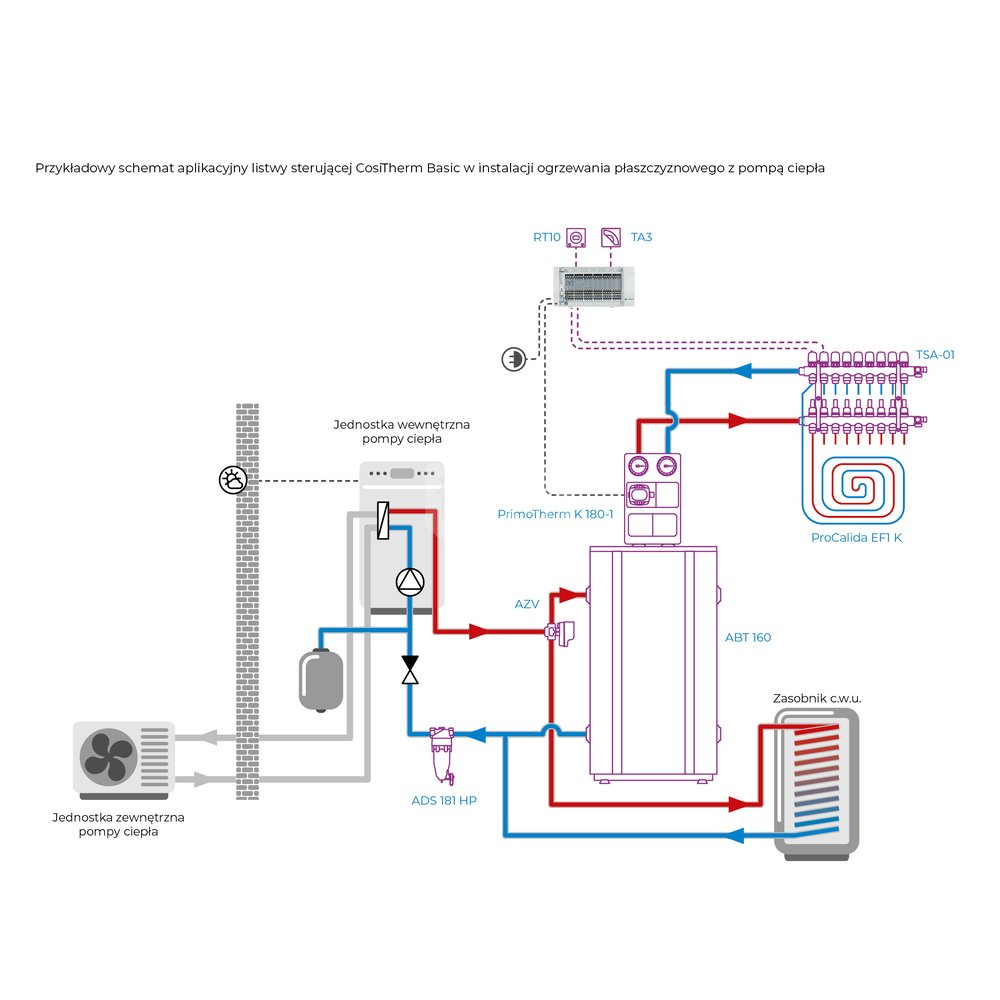 Przykładowy schemat aplikacyjny listwy sterującej CosiTherm Basic w instalacji ogrzewania płaszczyznowego z pompą ciepła

RT10
TA3
TSA-01
Jednostka wewnętrzna pompy ciepła
PrimoTherm K 180-1
ProCalida EF1 K
AZV
ABT 160
Zasobnik c.w.u.
ADS 181 HP
Jednostka zewnętrzna pompy ciepła