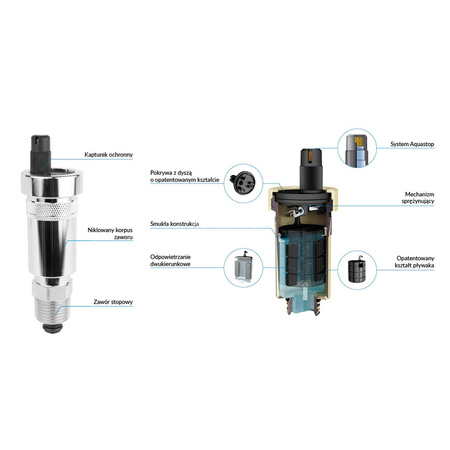 Kapturek ochronny

Niklowany korpus zaworu

Zawór stopowy

Pokrywa z dyszą o opatentowanym kształcie

Smukła konstrukcja

Odpowietrzanie dwukierunkowe

System Aquastop

Mechanizm sprężynujący

Opatentowany kształt pływaka