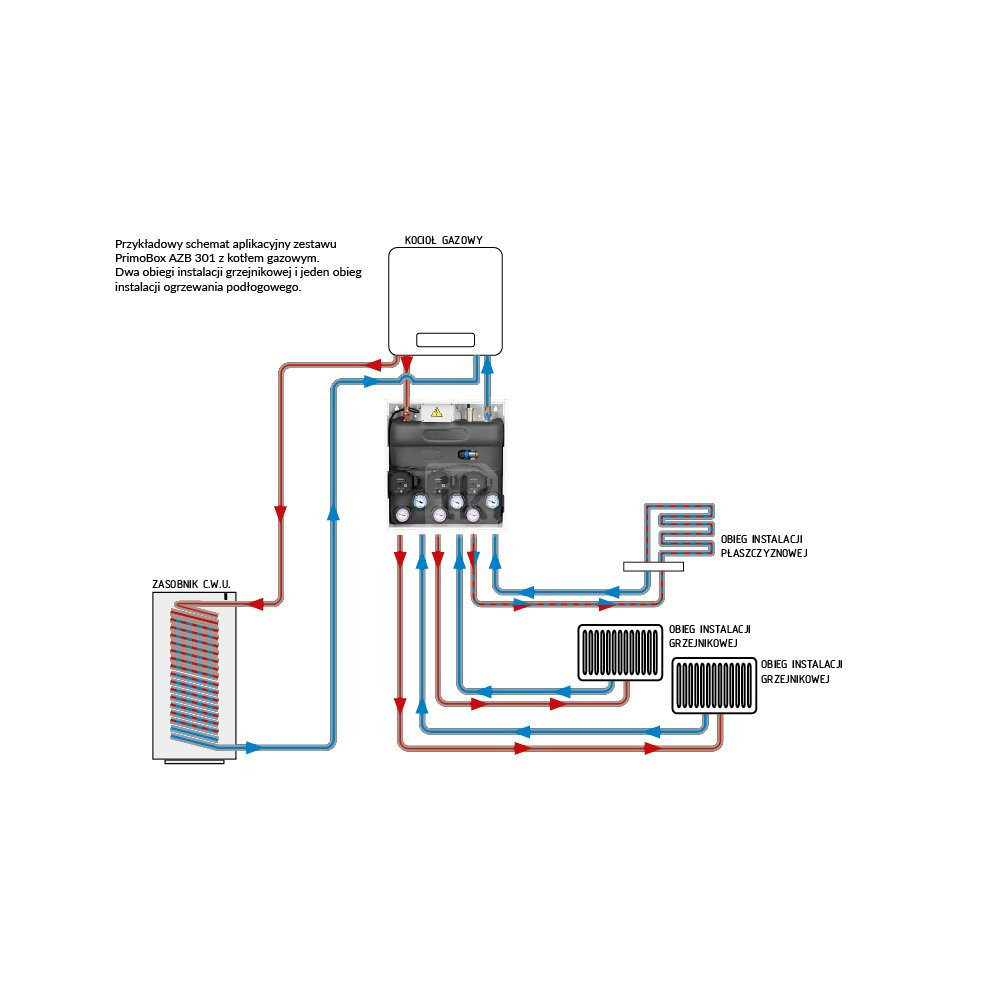 Przykładowy schemat aplikacyjny zestawu PrimoBox AZB 301 z kotłem gazowym.
Dwa obiegi instalacji grzejnikowej i jeden obieg instalacji ogrzewania podłogowego.

KOCIOŁ GAZOWY

ZASOBNIK C.W.U.

OBIEG INSTALACJI PŁASZCZYZNOWEJ

OBIEG INSTALACJI GRZEJNIKOWEJ

OBIEG INSTALACJI GRZEJNIKOWEJ