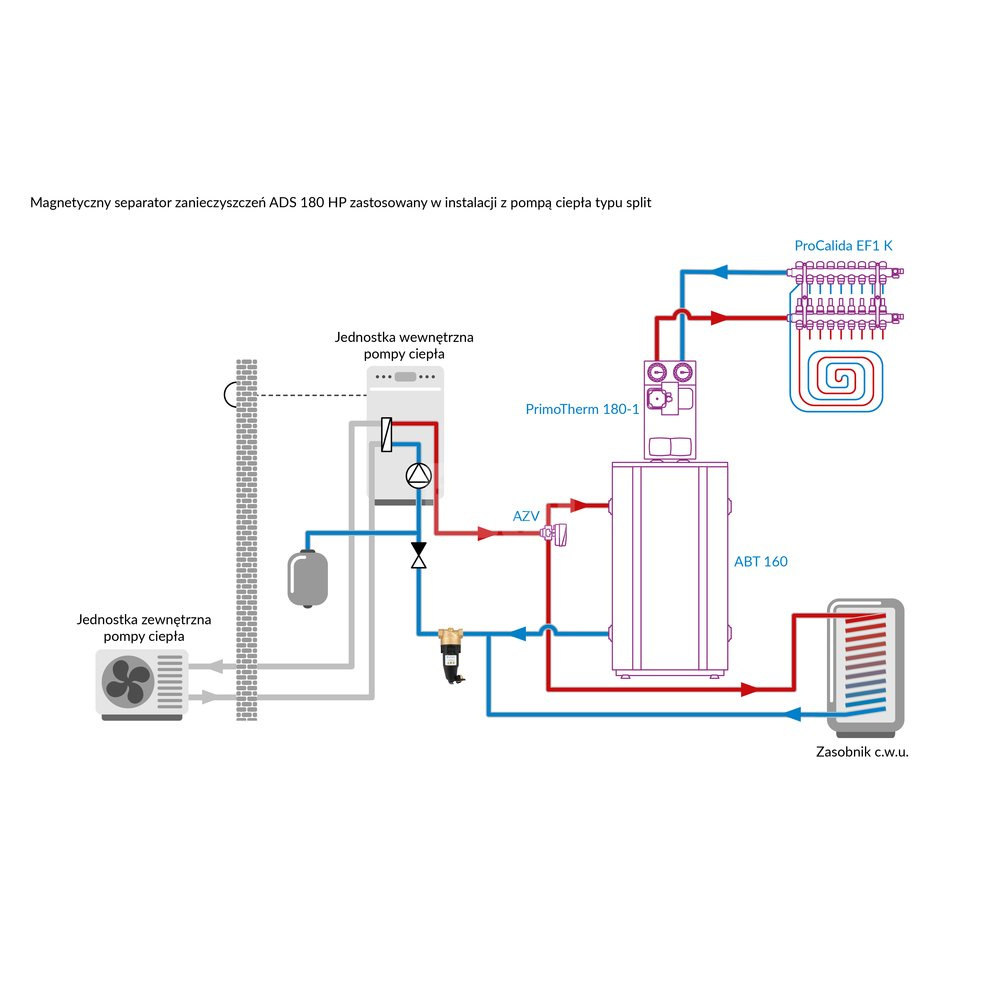 Magnetyczny separator zanieczyszczeń ADS 180 HP zastosowany w instalacji z pompą ciepła typu split

ProCalida EF1 K

Jednostka wewnętrzna pompy ciepła

PrimoTherm 180-1

AZV

ABT 160

Jednostka zewnętrzna pompy ciepła

Zasobnik c.w.u.