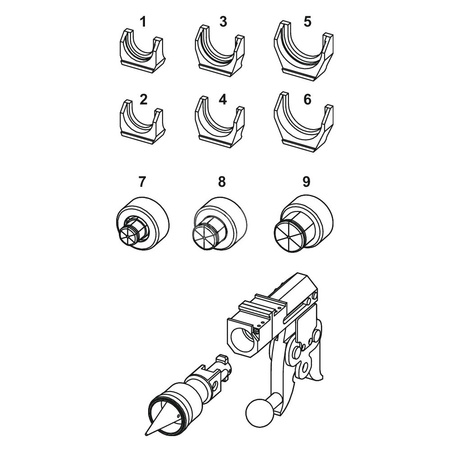 1
3
5
2
4
6
7
8
9