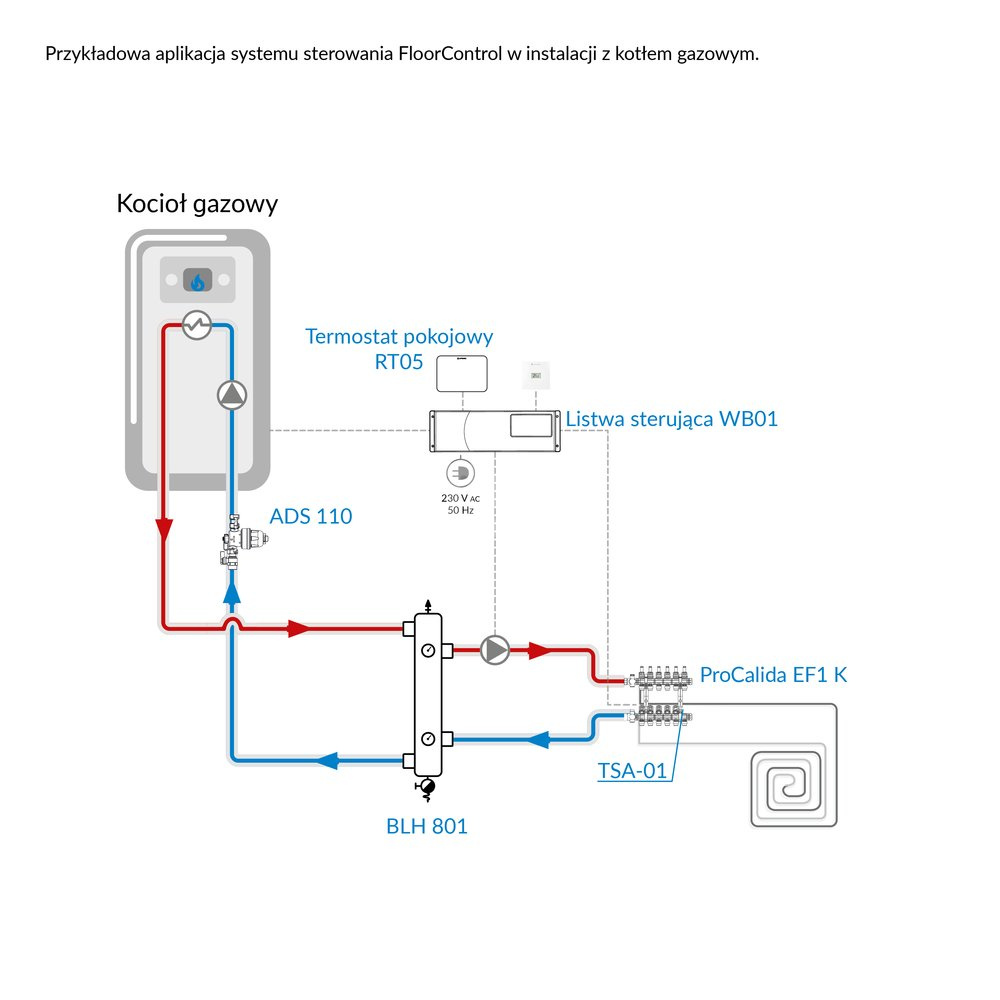 Przykładowa aplikacja systemu sterowania FloorControl w instalacji z kotłem gazowym.

Kocioł gazowy

Termostat pokojowy RT05

Listwa sterująca WB01

230 V AC
50 Hz

ADS 110

ProCalida EF1 K

TSA-01

BLH 801