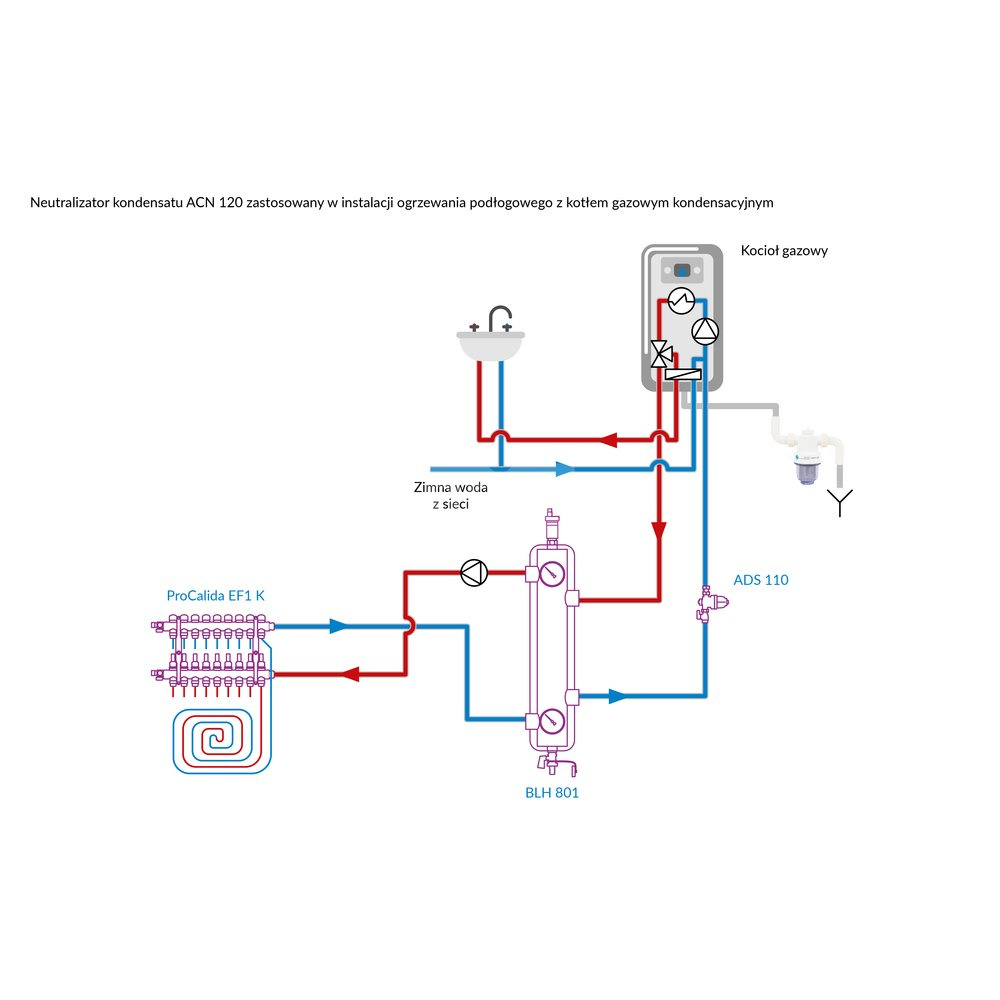 Neutralizator kondensatu ACN 120 zastosowany w instalacji ogrzewania podłogowego z kotłem gazowym kondensacyjnym

Kocioł gazowy

Zimna woda
z sieci

ADS 110

ProCalida EF1 K

BLH 801